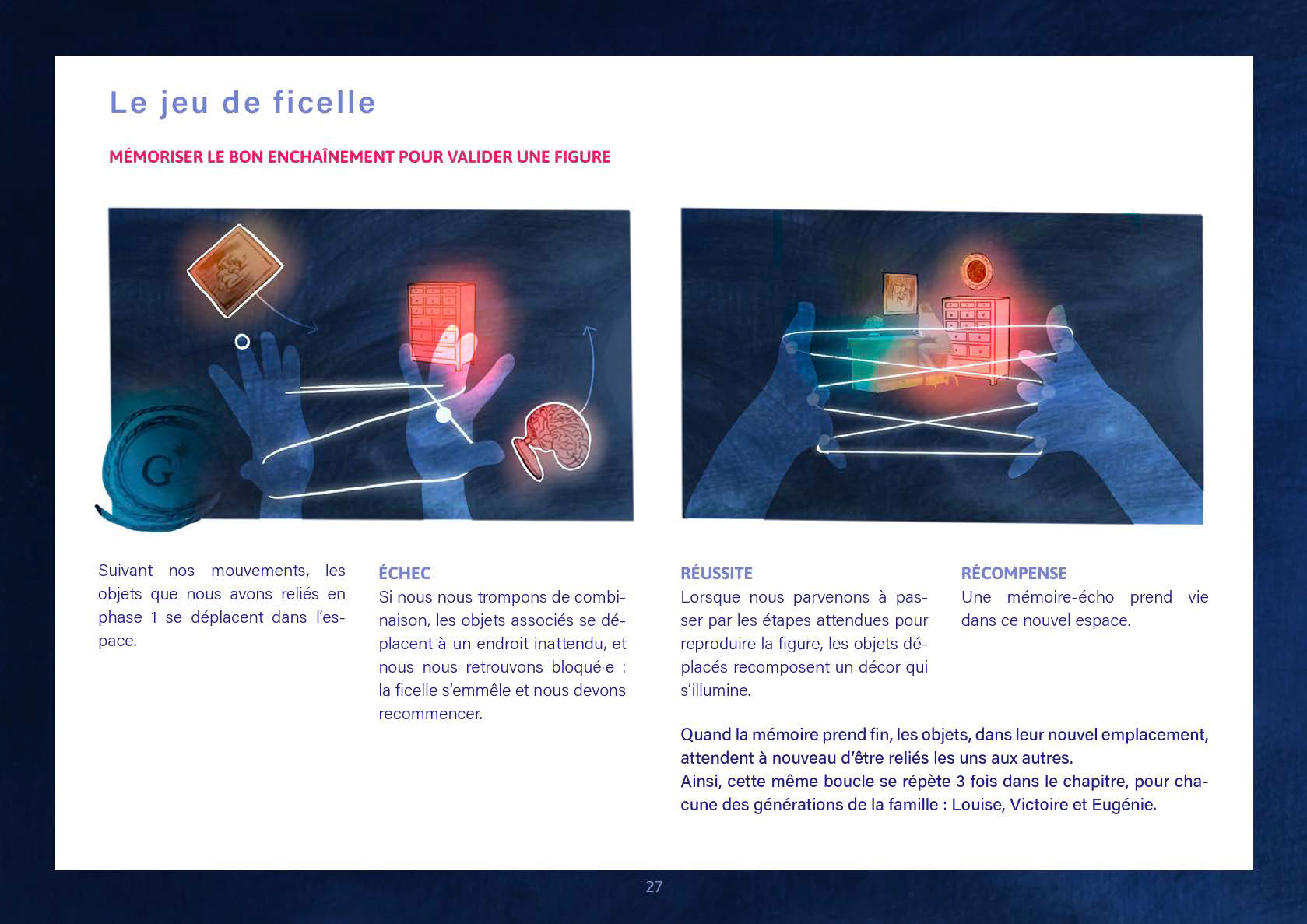 Le jeu de ficelle

MÉMORISER LE BON ENCHAÎNEMENT POUR VALIDER UNE FIGURE

G

Suivant nos mouvements, les objets que nous avons reliés en phase 1 se déplacent dans l'espace.

ÉCHEC
Si nous nous trompons de combinaison, les objets associés se déplacent à un endroit inattendu, et nous nous retrouvons bloqué·e : la ficelle s'emmêle et nous devons recommencer.

RÉUSSITE
Lorsque nous parvenons à passer par les étapes attendues pour reproduire la figure, les objets déplacés recomposent un décor qui s'illumine.

RÉCOMPENSE
Une mémoire-écho prend vie dans ce nouvel espace.

Quand la mémoire prend fin, les objets, dans leur nouvel emplacement, attendent à nouveau d'être reliés les uns aux autres.
Ainsi, cette même boucle se répète 3 fois dans le chapitre, pour chacune des générations de la famille : Louise, Victoire et Eugénie.

27